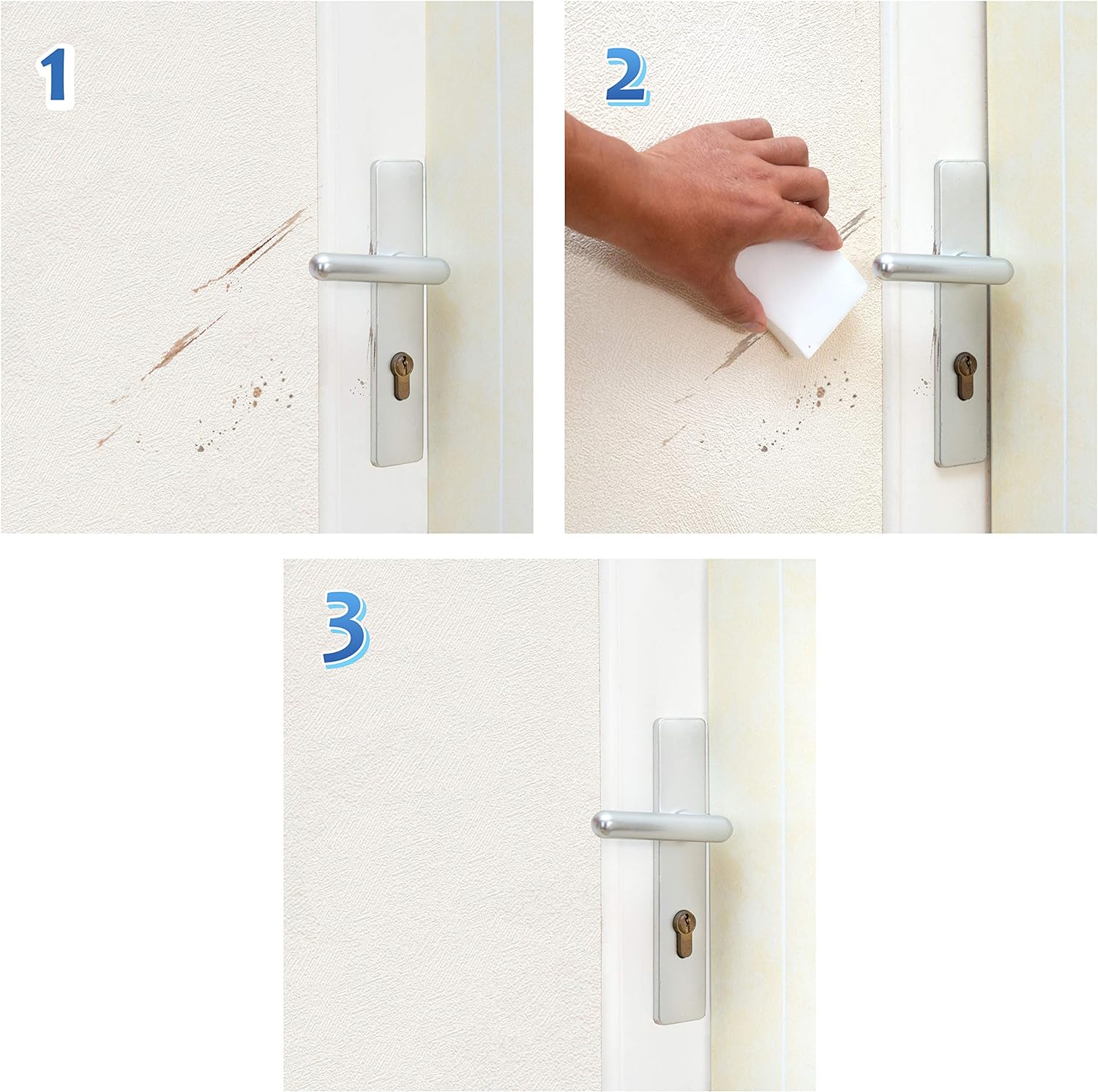 1

2

3