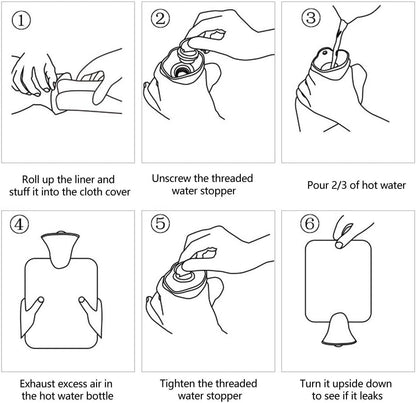 ①

Roll up the liner and stuff it into the cloth cover

②

Unscrew the threaded water stopper

③

Pour 2/3 of hot water

④

Exhaust excess air in the hot water bottle

⑤

Tighten the threaded water stopper

⑥

Turn it upside down to see if it leaks