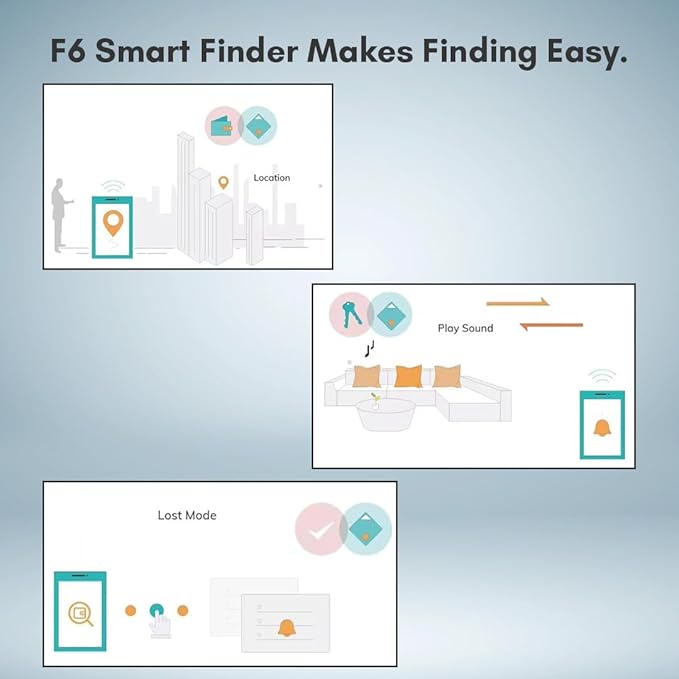 F6 Smart Finder Makes Finding Easy.

Location

Play Sound

Lost Mode